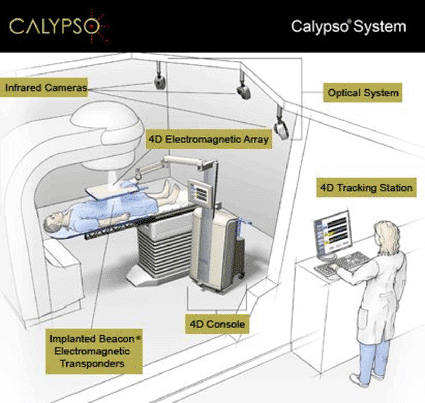 CALYPSO

Calypso® System

Infrared Cameras

Optical System

4D Electromagnetic Array

4D Tracking Station

4D Console

Implanted Beacon® Electromagnetic Transponders